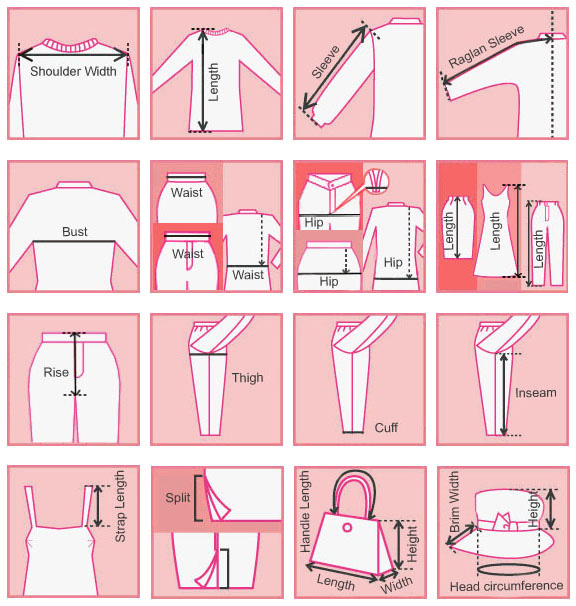 Shoulder Width

Length

Sleeve

Raglan Sleeve

Bust

Waist

Waist

Waist

Hip

Hip

Hip

Length

Length

Length

Rise

Thigh

Cuff

Inseam

Strap Length

Split

Handle Length

Height

Length

Width

Brim Width

Height

Head circumference